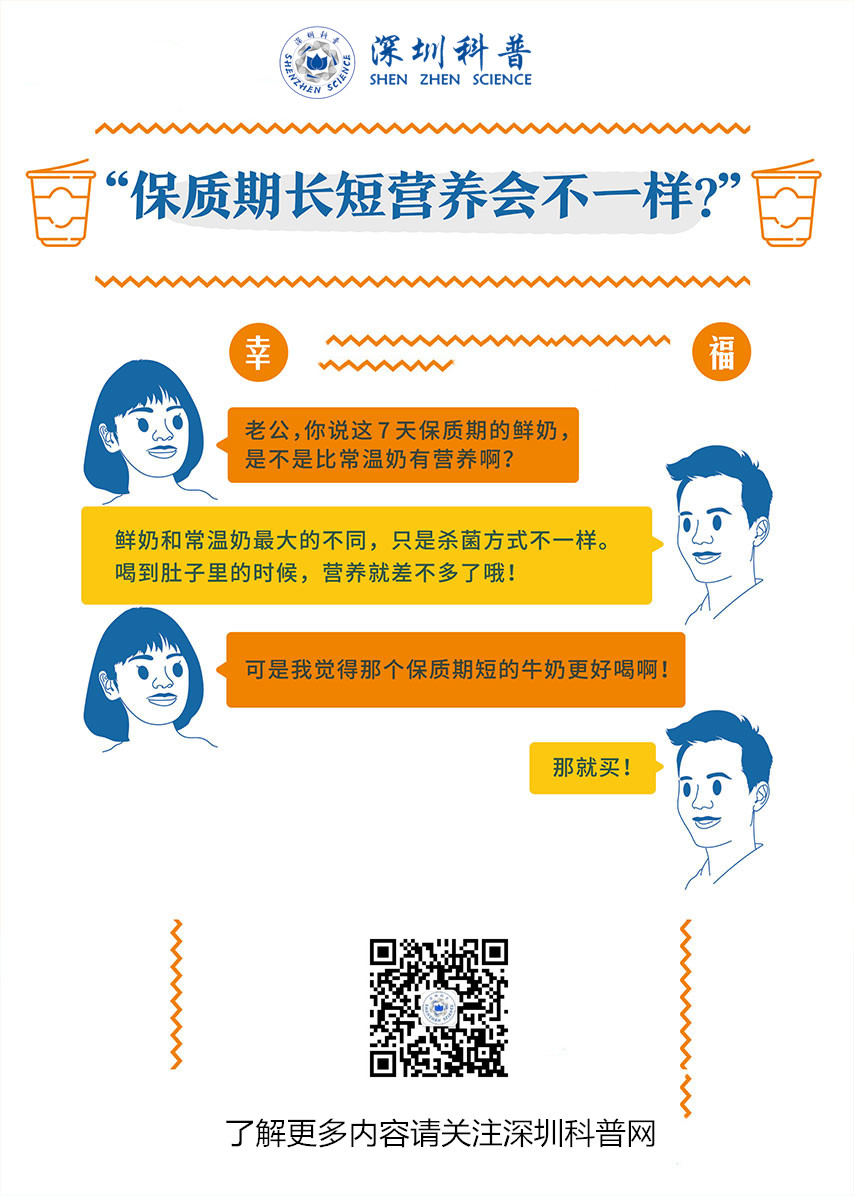 深圳科普
SHENZHEN SCIENCE
深圳科普
SHEN ZHEN SCIENCE

“保质期长短营养会不一样?”

幸

福

老公,你说这7天保质期的鲜奶,是不是比常温奶有营养啊?

鲜奶和常温奶最大的不同,只是杀菌方式不一样。喝到肚子里的时候,营养就差不多了哦!

可是我觉得那个保质期短的牛奶更好喝啊!

那就买!

了解更多内容请关注深圳科普网