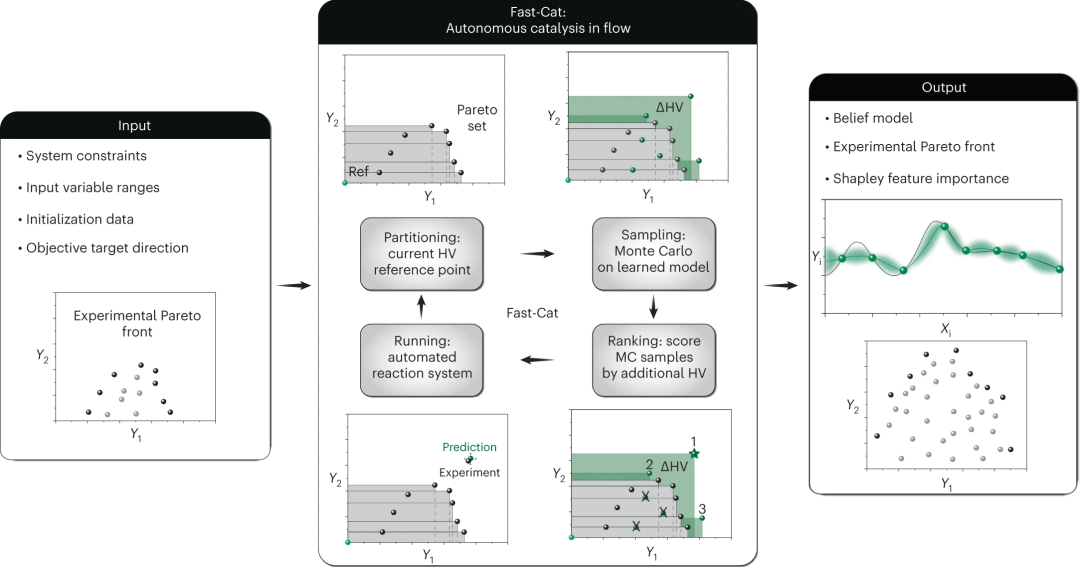 Input

• System constraints
• Input variable ranges
• Initialization data
• Objective target direction

Experimental Pareto front

$Y_2$

$Y_1$

Fast-Cat:
Autonomous catalysis in flow

$Y_2$

Pareto set

Ref

$Y_1$

$Y_2$

ΔHV

$Y_1$

Partitioning: current HV reference point

Sampling: Monte Carlo on learned model

Fast-Cat

Running: automated reaction system

Ranking: score MC samples by additional HV

$Y_2$

Prediction

Experiment

$Y_1$

$Y_2$

1

2

ΔHV

3

$Y_1$

Output

• Belief model
• Experimental Pareto front
• Shapley feature importance

$Y_i$

$X_i$

$Y_2$

$Y_1$